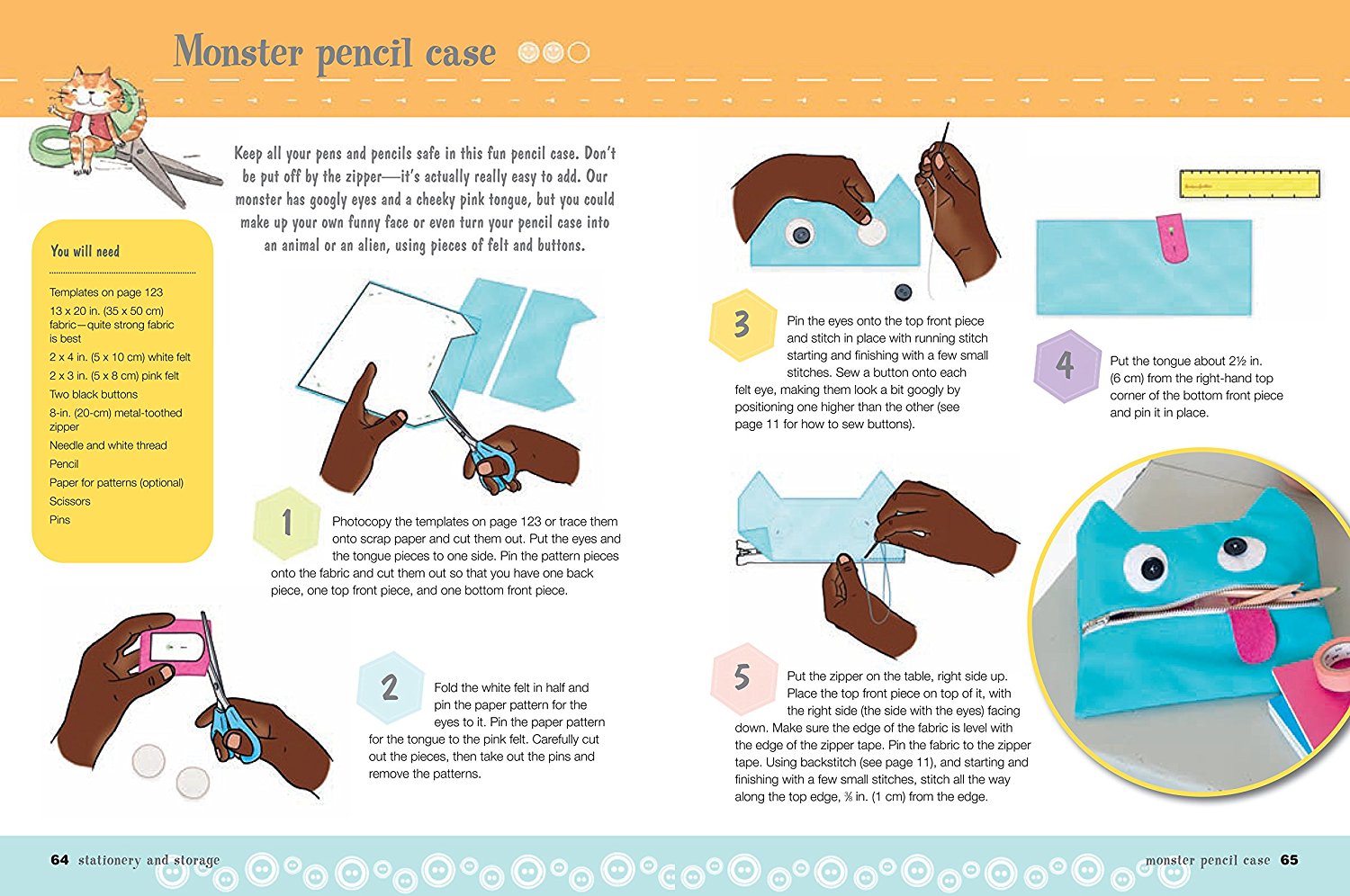 Monster pencil case

Keep all your pens and pencils safe in this fun pencil case. Don't be put off by the zipper—it's actually really easy to add. Our monster has googly eyes and a cheeky pink tongue, but you could make up your own funny face or even turn your pencil case into an animal or an alien, using pieces of felt and buttons.

You will need

Templates on page 123
13 x 20 in. (35 x 50 cm) fabric—quite strong fabric is best
2 x 4 in. (5 x 10 cm) white felt
2 x 3 in. (5 x 8 cm) pink felt
Two black buttons
8-in. (20-cm) metal-toothed zipper
Needle and white thread
Pencil
Paper for patterns (optional)
Scissors
Pins

1 Photocopy the templates on page 123 or trace them onto scrap paper and cut them out. Put the eyes and the tongue pieces to one side. Pin the pattern pieces onto the fabric and cut them out so that you have one back piece, one top front piece, and one bottom front piece.

2 Fold the white felt in half and pin the paper pattern for the eyes to it. Pin the paper pattern for the tongue to the pink felt. Carefully cut out the pieces, then take out the pins and remove the patterns.

3 Pin the eyes onto the top front piece and stitch in place with running stitch starting and finishing with a few small stitches. Sew a button onto each felt eye, making them look a bit googly by positioning one higher than the other (see page 11 for how to sew buttons).

4 Put the tongue about 2½ in. (6 cm) from the right-hand top corner of the bottom front piece and pin it in place.

5 Put the zipper on the table, right side up. Place the top front piece on top of it, with the right side (the side with the eyes) facing down. Make sure the edge of the fabric is level with the edge of the zipper tape. Pin the fabric to the zipper tape. Using backstitch (see page 11), and starting and finishing with a few small stitches, stitch all the way along the top edge, ⅜ in. (1 cm) from the edge.

64 stationery and storage

monster pencil case 65