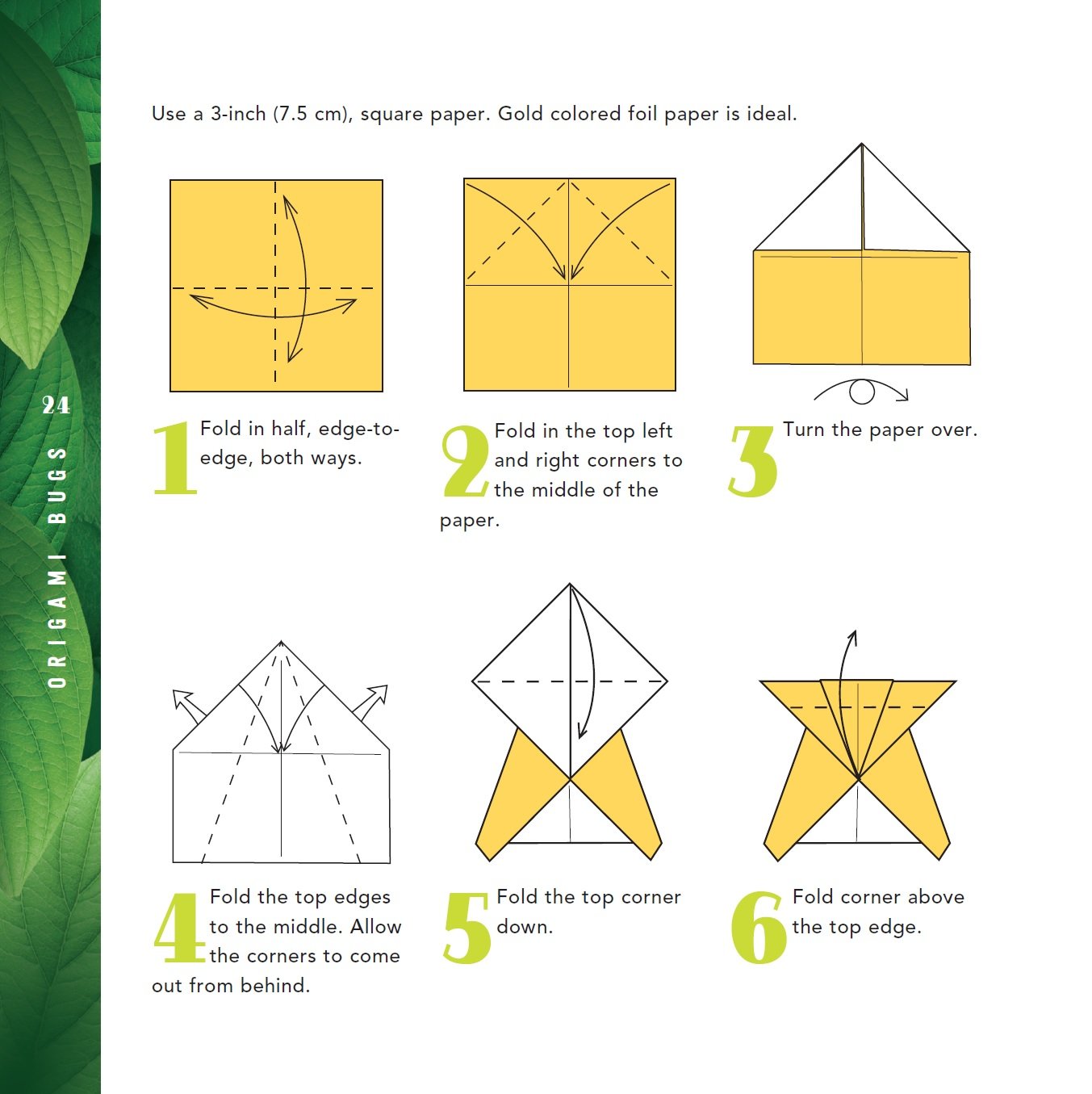 24
ORIGAMI BUGS

Use a 3-inch (7.5 cm), square paper. Gold colored foil paper is ideal.

1 Fold in half, edge-to-edge, both ways.

2 Fold in the top left and right corners to the middle of the paper.

3 Turn the paper over.

4 Fold the top edges to the middle. Allow the corners to come out from behind.

5 Fold the top corner down.

6 Fold corner above the top edge.