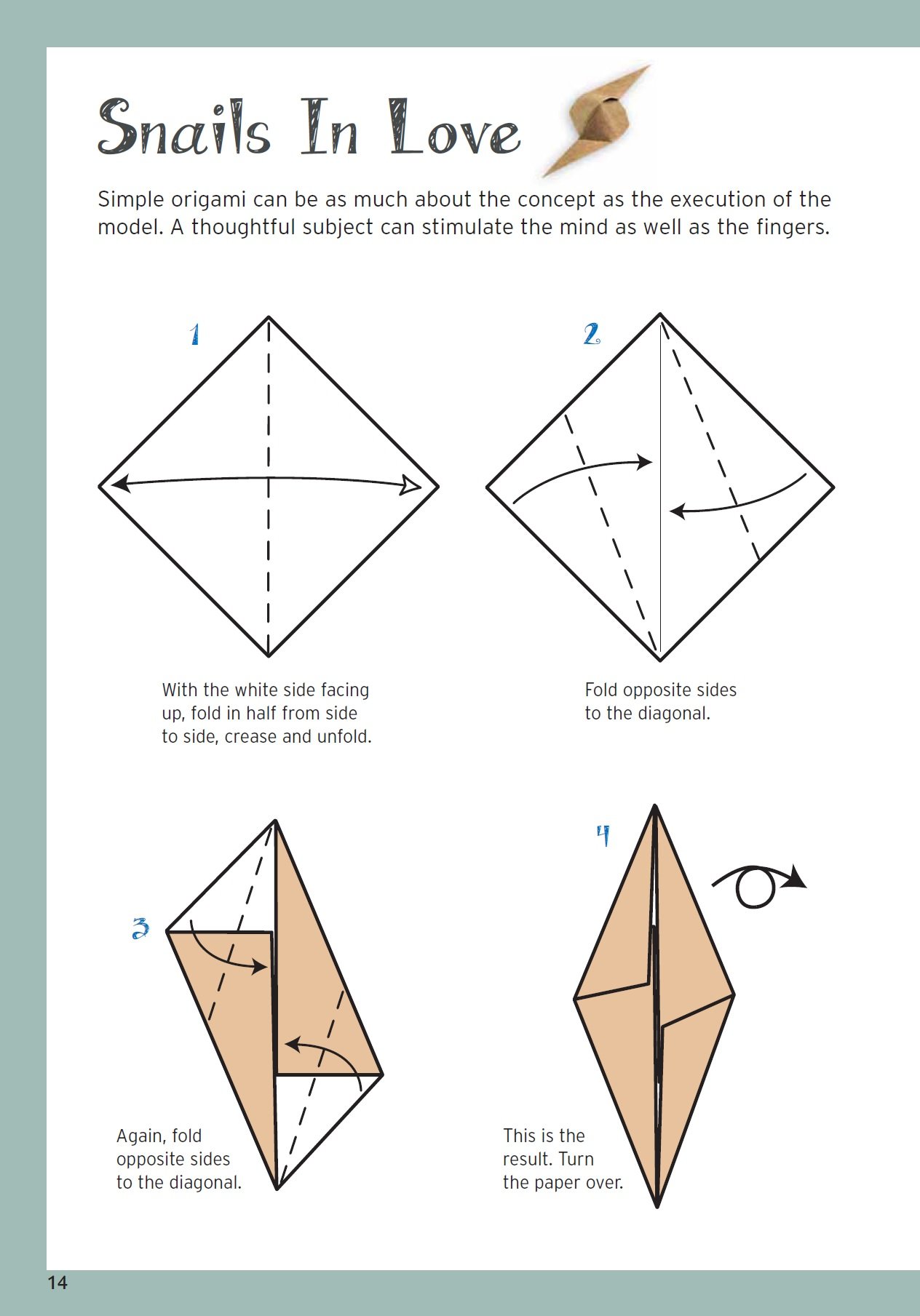 Snails In Love

Simple origami can be as much about the concept as the execution of the model. A thoughtful subject can stimulate the mind as well as the fingers.

1

With the white side facing up, fold in half from side to side, crease and unfold.

2

Fold opposite sides to the diagonal.

3

Again, fold opposite sides to the diagonal.

4

This is the result. Turn the paper over.

14