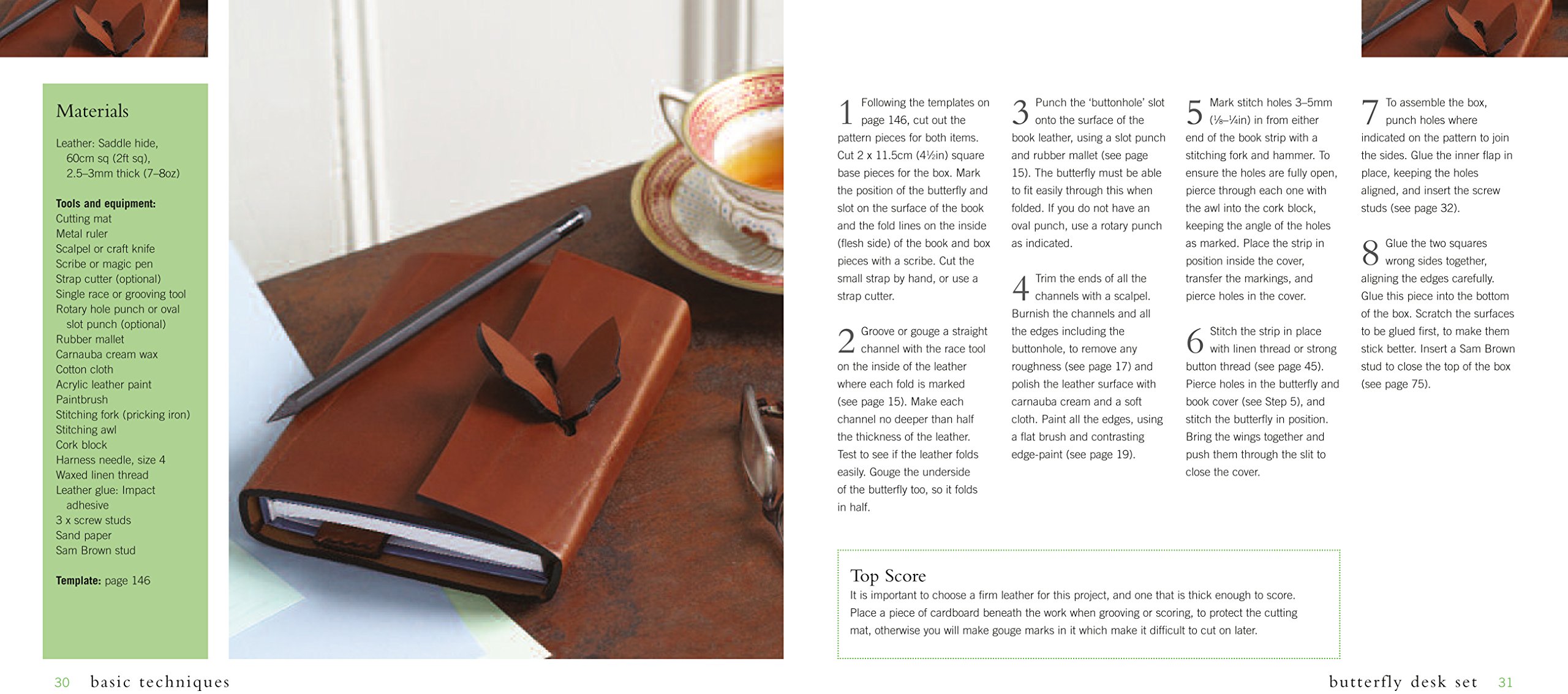 Materials

Leather: Saddle hide, 60cm sq (2ft sq), 2.5–3mm thick (7–8oz)

Tools and equipment:
Cutting mat
Metal ruler
Scalpel or craft knife
Scribe or magic pen
Strap cutter (optional)
Single race or grooving tool
Rotary hole punch or oval slot punch (optional)
Rubber mallet
Carnauba cream wax
Cotton cloth
Acrylic leather paint
Paintbrush
Stitching fork (pricking iron)
Stitching awl
Cork block
Harness needle, size 4
Waxed linen thread
Leather glue: Impact adhesive
3 x screw studs
Sand paper
Sam Brown stud

Template: page 146

1 Following the templates on page 146, cut out the pattern pieces for both items. Cut 2 x 11.5cm (4½in) square base pieces for the box. Mark the position of the butterfly and slot on the surface of the book and the fold lines on the inside (flesh side) of the book and box pieces with a scribe. Cut the small strap by hand, or use a strap cutter.

2 Groove or gouge a straight channel with the race tool on the inside of the leather where each fold is marked (see page 15). Make each channel no deeper than half the thickness of the leather. Test to see if the leather folds easily. Gouge the underside of the butterfly too, so it folds in half.

3 Punch the 'buttonhole' slot onto the surface of the book leather, using a slot punch and rubber mallet (see page 15). The butterfly must be able to fit easily through this when folded. If you do not have an oval punch, use a rotary punch as indicated.

4 Trim the ends of all the channels with a scalpel. Burnish the channels and all the edges including the buttonhole, to remove any roughness (see page 17) and polish the leather surface with carnauba cream and a soft cloth. Paint all the edges, using a flat brush and contrasting edge-paint (see page 19).

5 Mark stitch holes 3–5mm (⅛–¼in) in from either end of the book strip with a stitching fork and hammer. To ensure the holes are fully open, pierce through each one with the awl into the cork block, keeping the angle of the holes as marked. Place the strip in position inside the cover, transfer the markings, and pierce holes in the cover.

6 Stitch the strip in place with linen thread or strong button thread (see page 45). Pierce holes in the butterfly and book cover (see Step 5), and stitch the butterfly in position. Bring the wings together and push them through the slit to close the cover.

7 To assemble the box, punch holes where indicated on the pattern to join the sides. Glue the inner flap in place, keeping the holes aligned, and insert the screw studs (see page 32).

8 Glue the two squares wrong sides together, aligning the edges carefully. Glue this piece into the bottom of the box. Scratch the surfaces to be glued first, to make them stick better. Insert a Sam Brown stud to close the top of the box (see page 75).

Top Score
It is important to choose a firm leather for this project, and one that is thick enough to score. Place a piece of cardboard beneath the work when grooving or scoring, to protect the cutting mat, otherwise you will make gouge marks in it which make it difficult to cut on later.

30 basic techniques

butterfly desk set 31